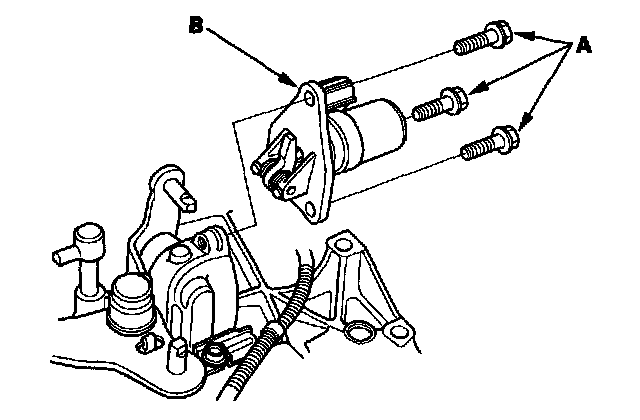 B
A