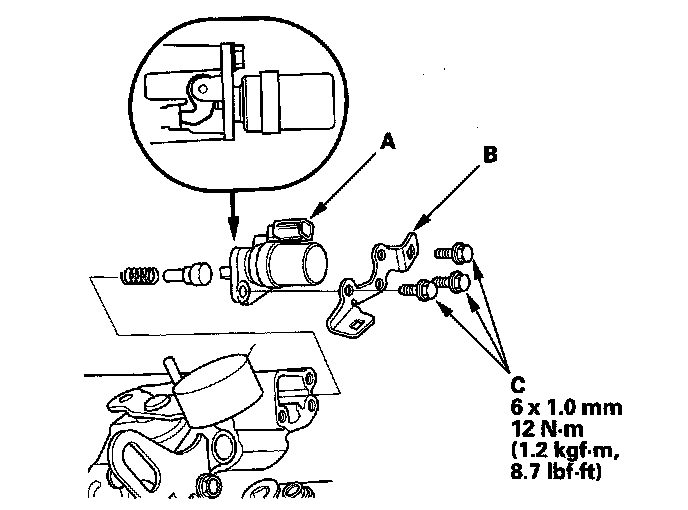 A

B

C
6 x 1.0 mm
12 N·m
(1.2 kgf·m,
8.7 lbf·ft)