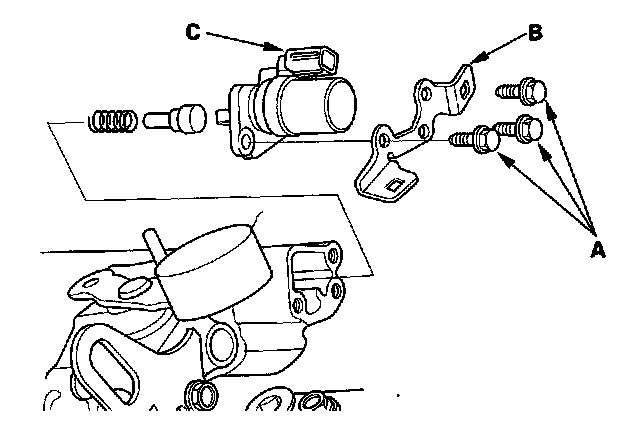 C

B

A