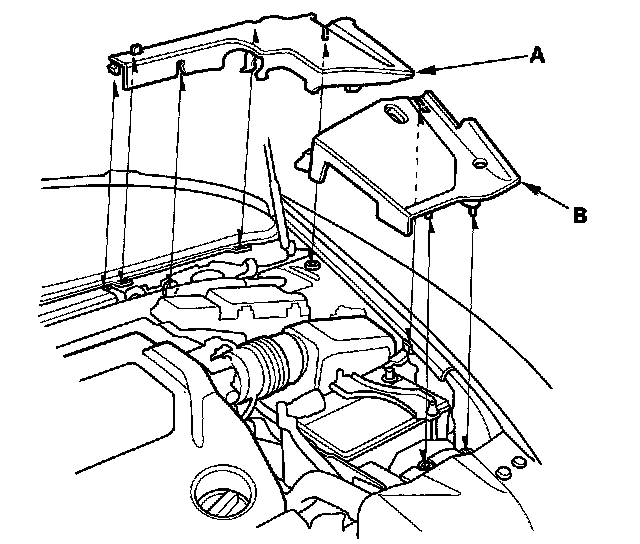 A

B