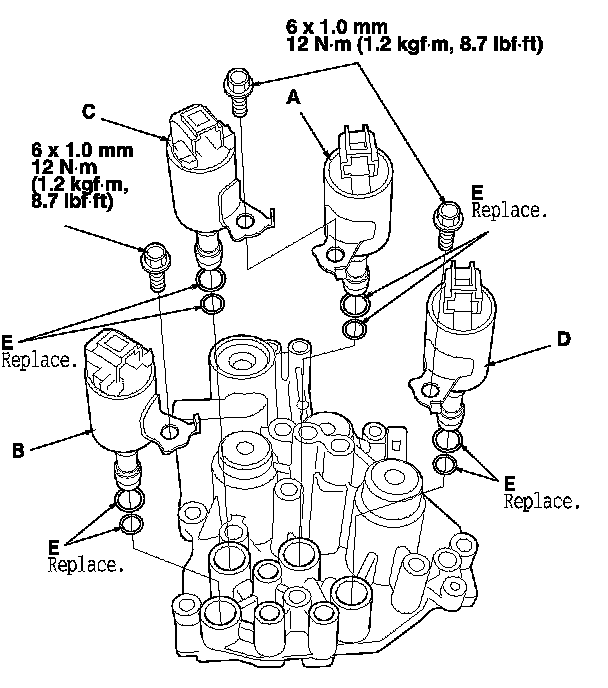 6 x 1.0 mm
12 N·m (1.2 kgf·m, 8.7 lbf·ft)

C

A

6 x 1.0 mm
12 N·m
(1.2 kgf·m,
8.7 lbf·ft)

E
Replace.

E
Replace.

D

B

E
Replace.

E
Replace.