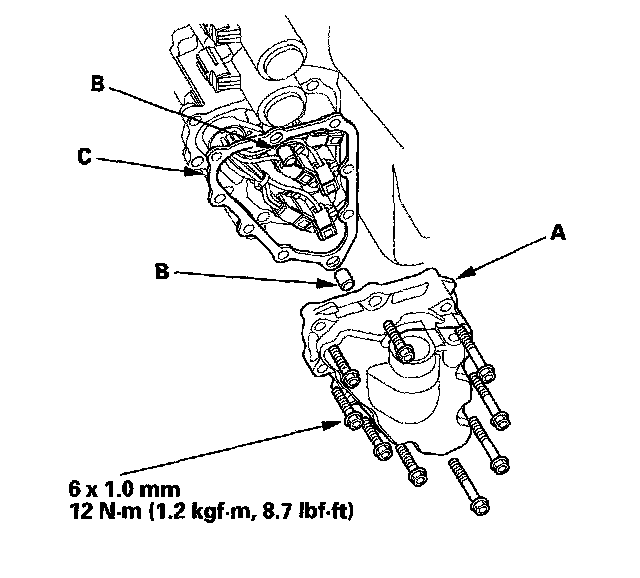 B

C

A

B

6 x 1.0 mm
12 N·m (1.2 kgf·m, 8.7 lbf·ft)