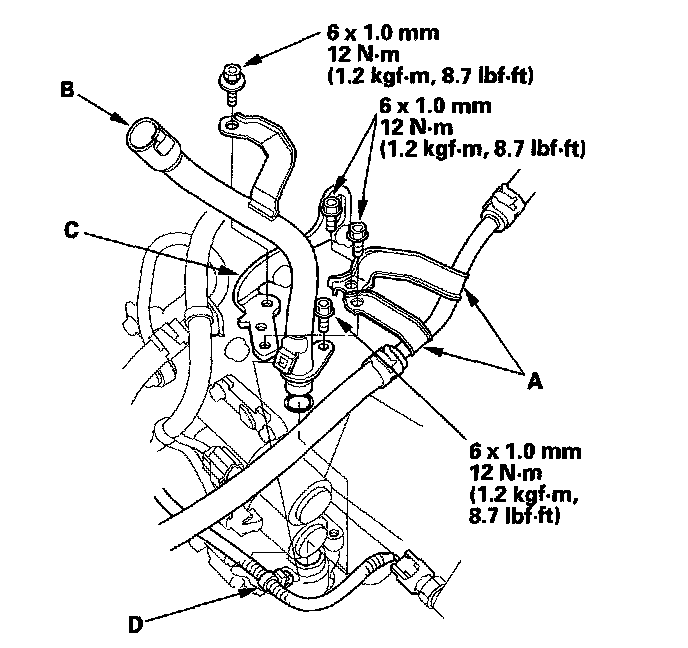 6 x 1.0 mm
12 N·m
(1.2 kgf·m, 8.7 lbf·ft)

B

6 x 1.0 mm
12 N·m
(1.2 kgf·m, 8.7 lbf·ft)

C

A

6 x 1.0 mm
12 N·m
(1.2 kgf·m,
8.7 lbf·ft)

D