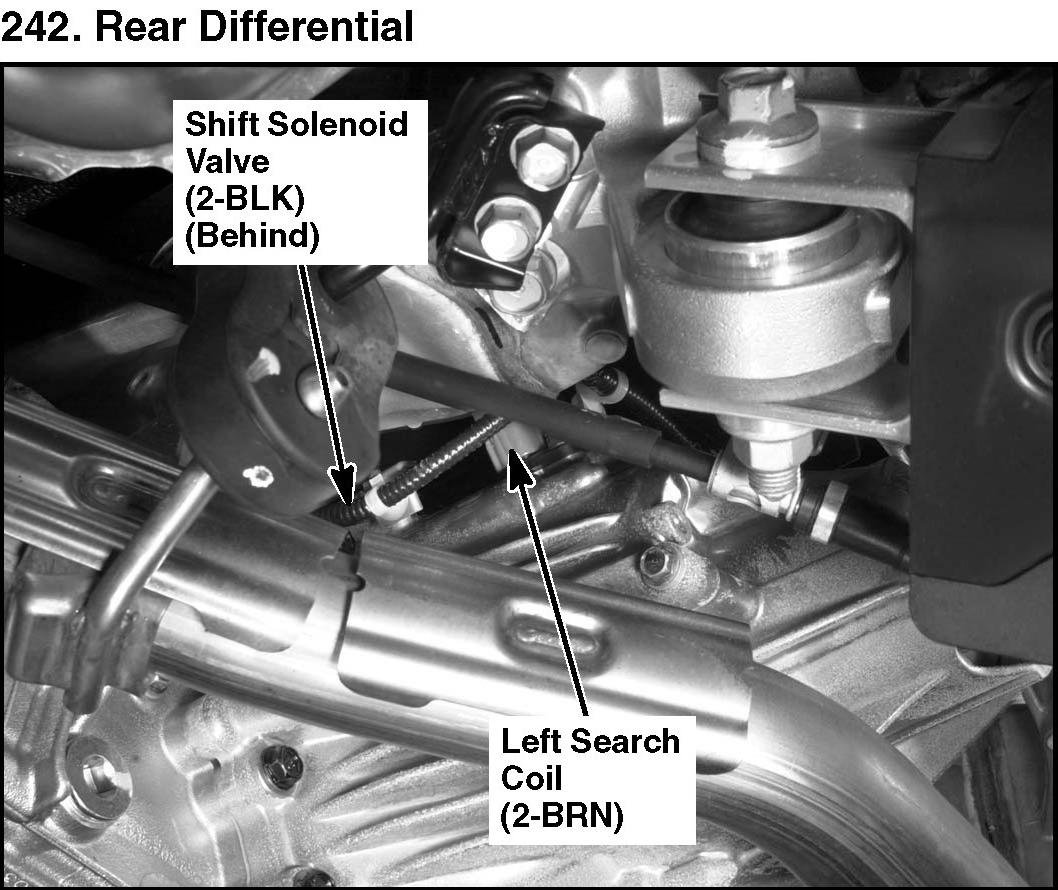 242. Rear Differential

Shift Solenoid Valve (2-BLK) (Behind)

Left Search Coil (2-BRN)