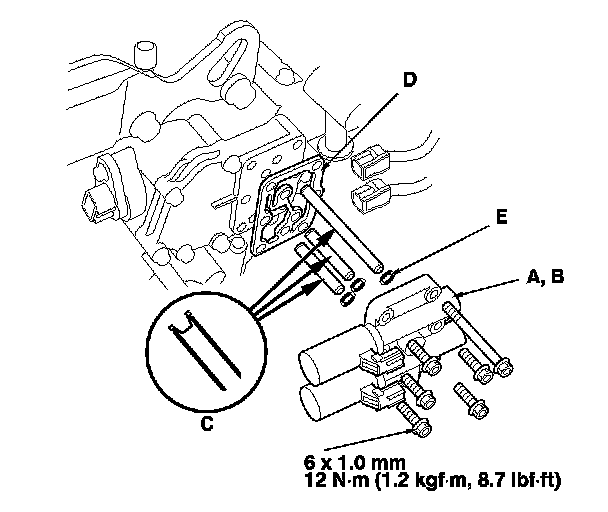 D

E

A, B

C

6 x 1.0 mm
12 N·m (1.2 kgf·m, 8.7 lbf·ft)