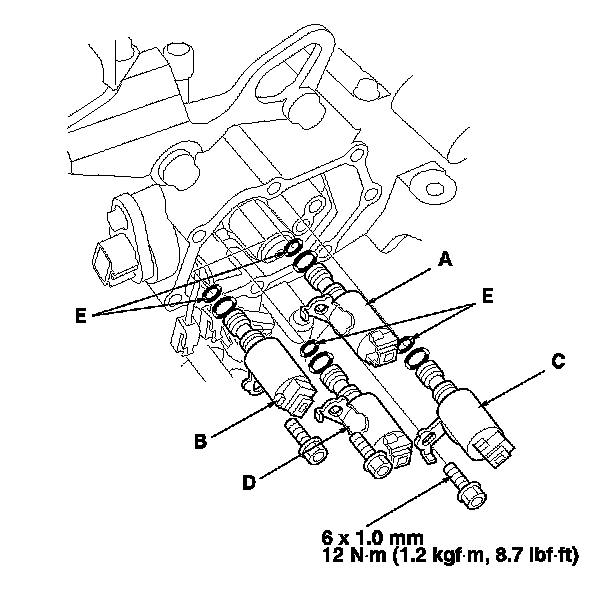 A

E

E

C

B

D

6 x 1.0 mm
12 N·m (1.2 kgf·m, 8.7 lbf·ft)