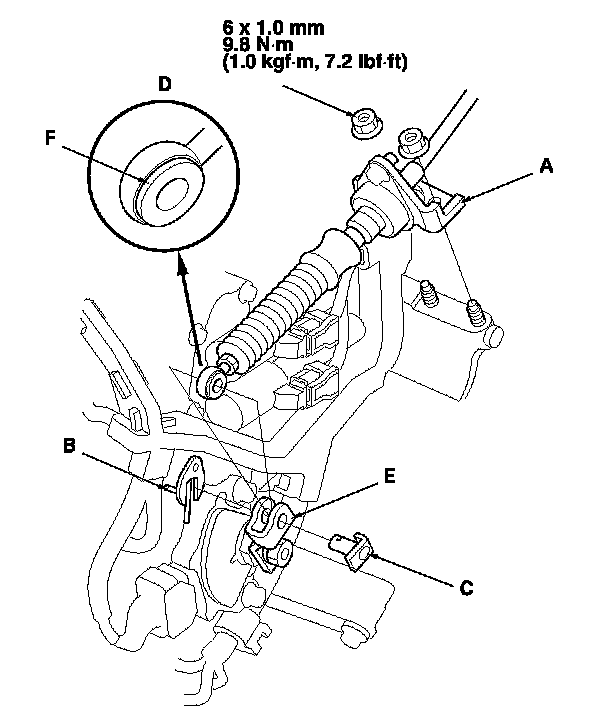 6 x 1.0 mm
9.8 N·m
(1.0 kgf·m, 7.2 lbf·ft)

D

F

A

B

E

C