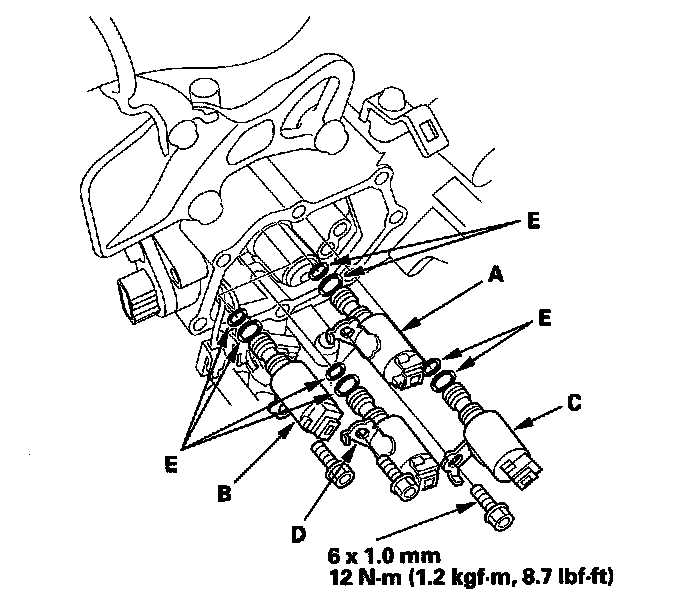 E
A
E
C
E
B
D
6 x 1.0 mm
12 N·m (1.2 kgf·m, 8.7 lbf·ft)