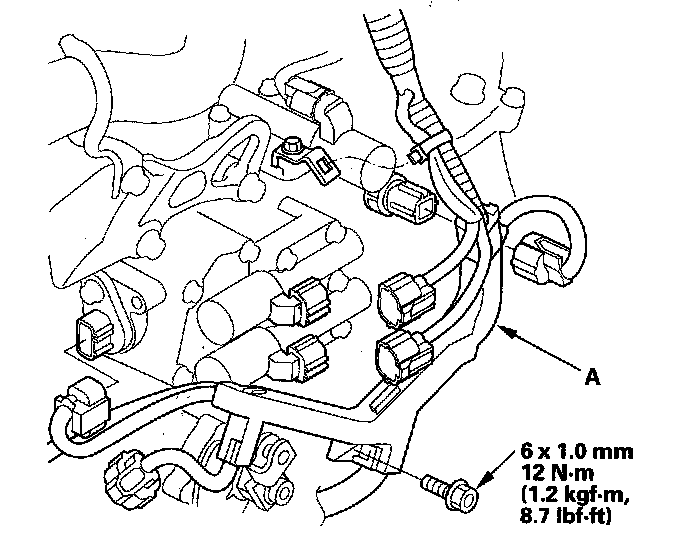 A

6 x 1.0 mm
12 N·m
(1.2 kgf·m,
8.7 lbf·ft)