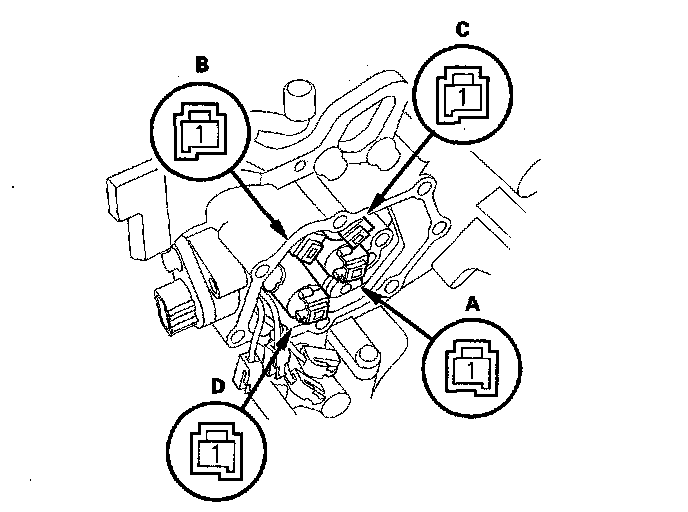 B
1
C
1
A
1
D
1