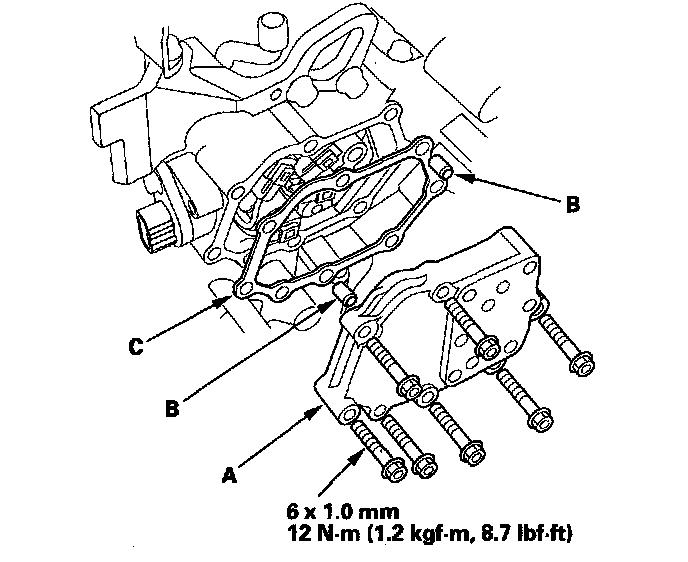 B

C

B

A

6 x 1.0 mm
12 N·m (1.2 kgf·m, 8.7 lbf·ft)