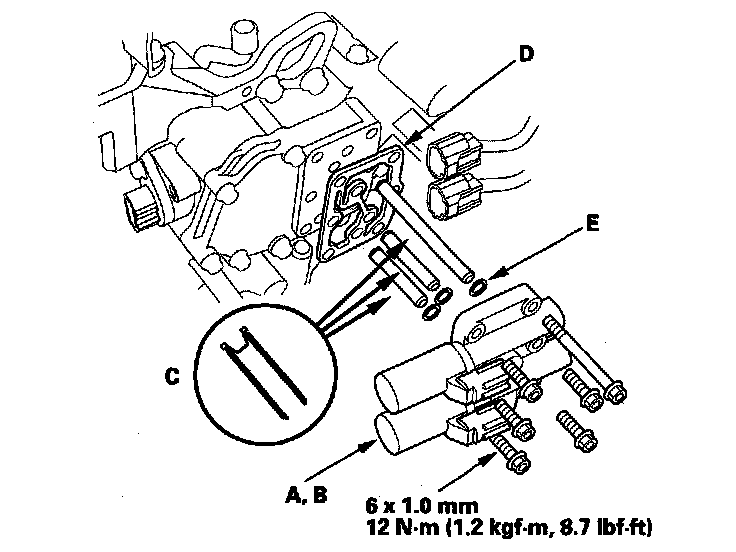 D

E

C

A, B

6 x 1.0 mm
12 N·m (1.2 kgf·m, 8.7 lbf·ft)