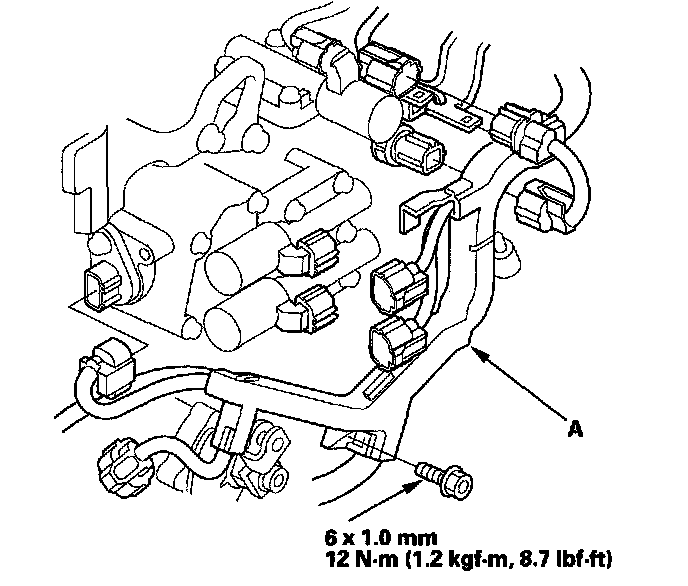 A

6 x 1.0 mm
12 N·m (1.2 kgf·m, 8.7 lbf·ft)