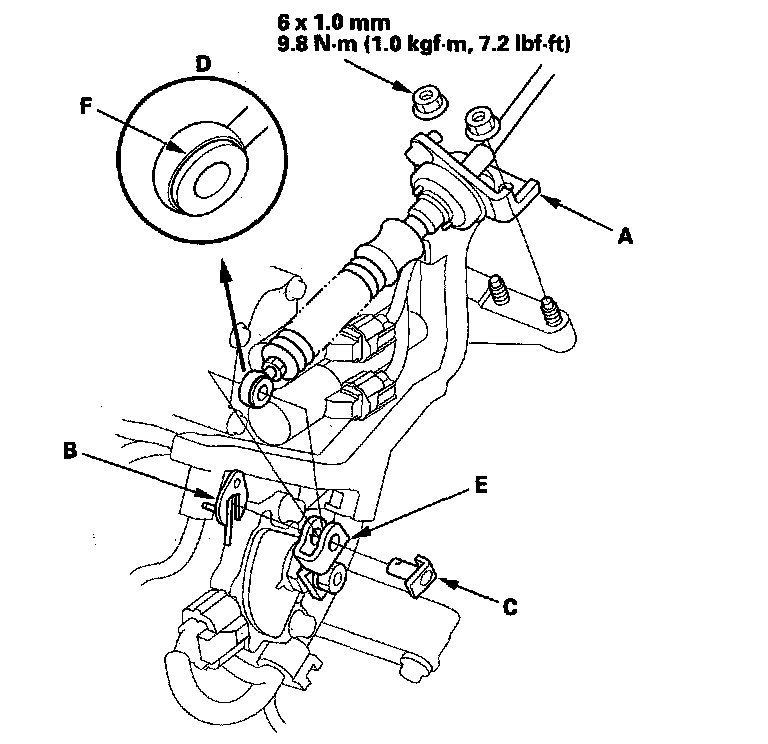 6 x 1.0 mm
9.8 N·m (1.0 kgf·m, 7.2 lbf·ft)

D

F

A

B

E

C