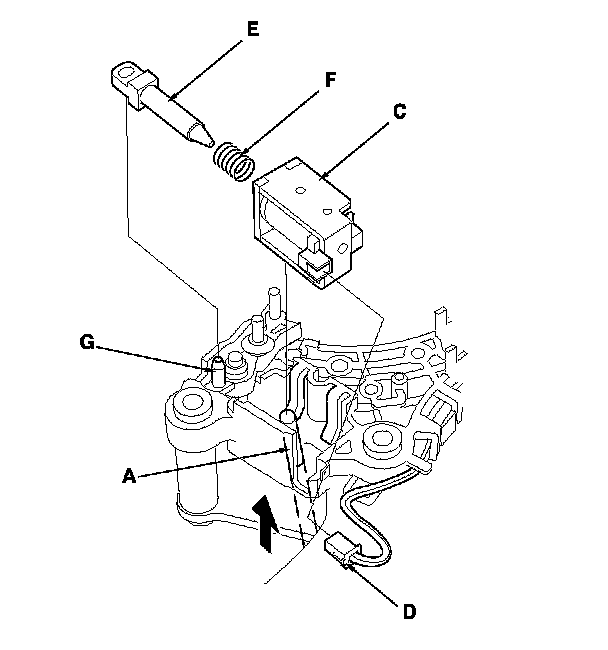 E
F
C
G
A
D