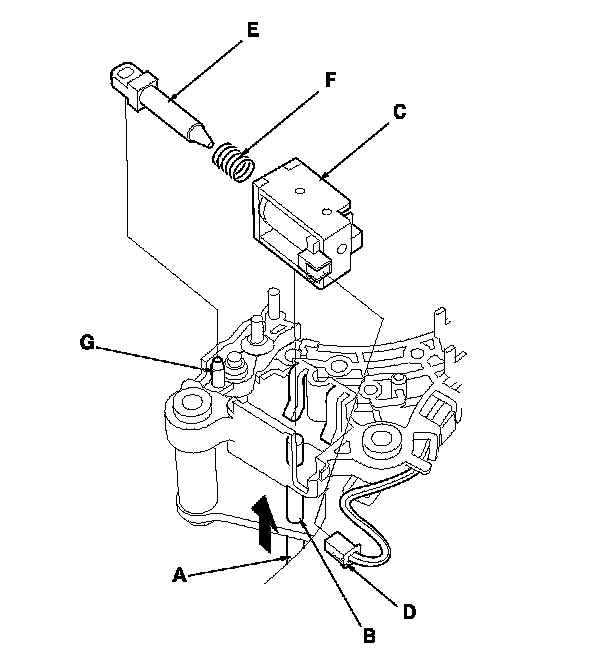 E
F
C
G
A
D
B