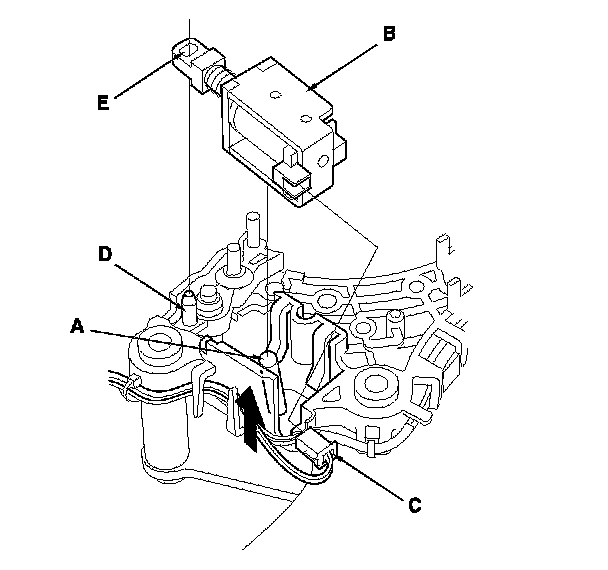 B
E
D
A
C