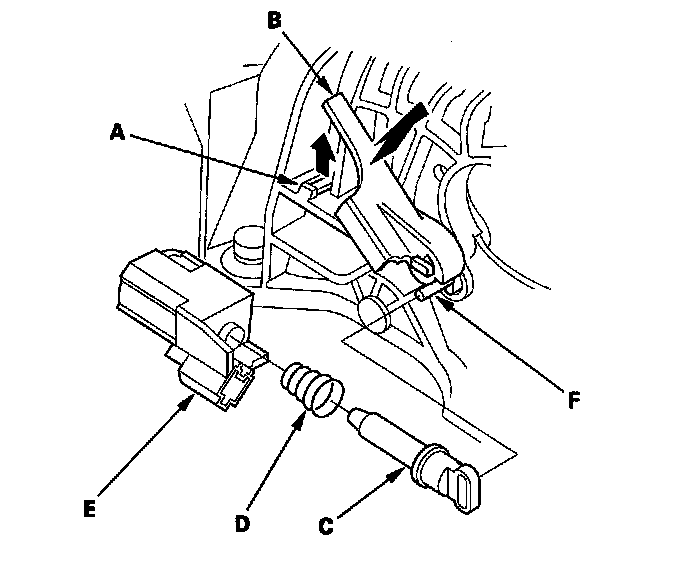 B
A
F
E
D
C