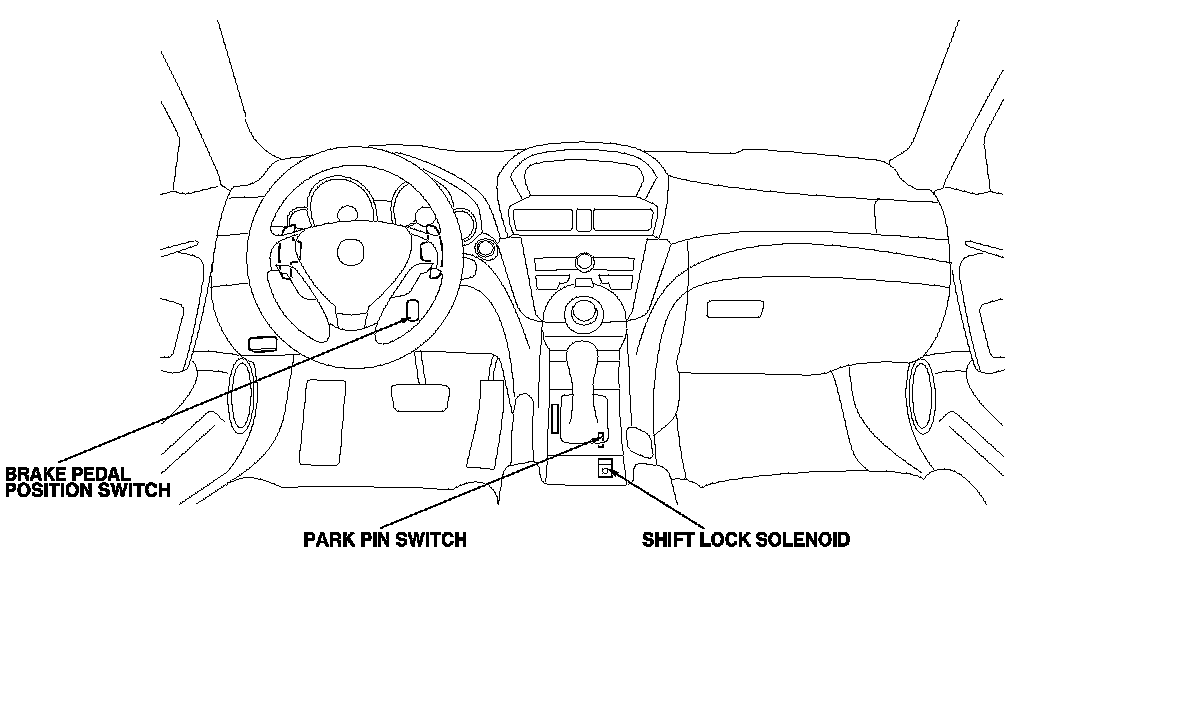 BRAKE PEDAL
POSITION SWITCH

PARK PIN SWITCH

SHIFT LOCK SOLENOID