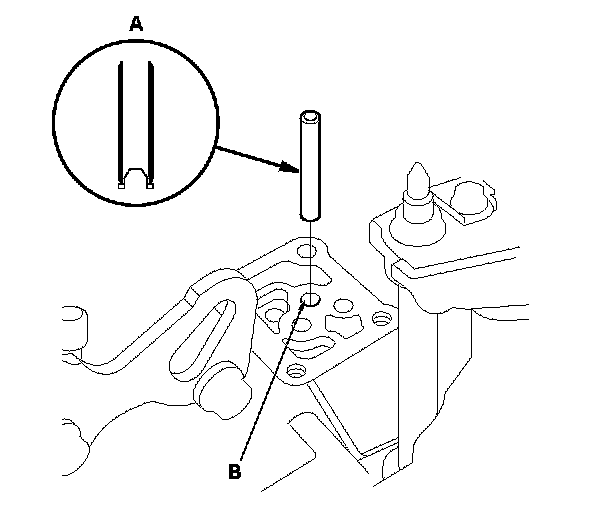 A

B