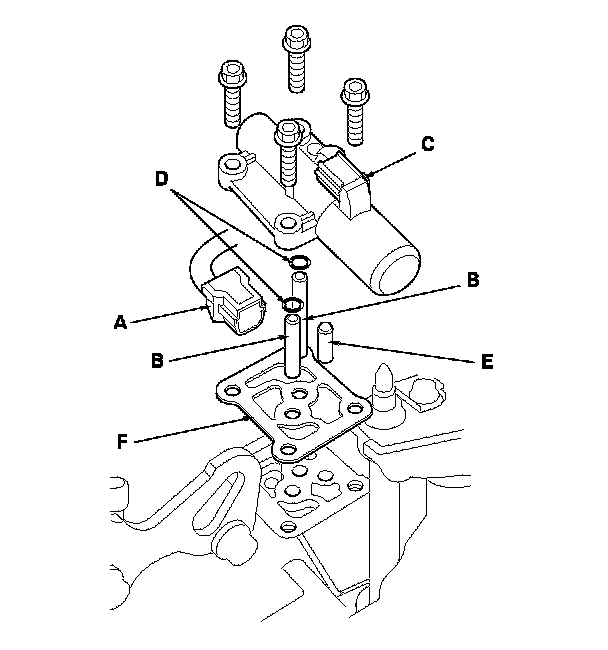 C
D
B
A
B
E
F