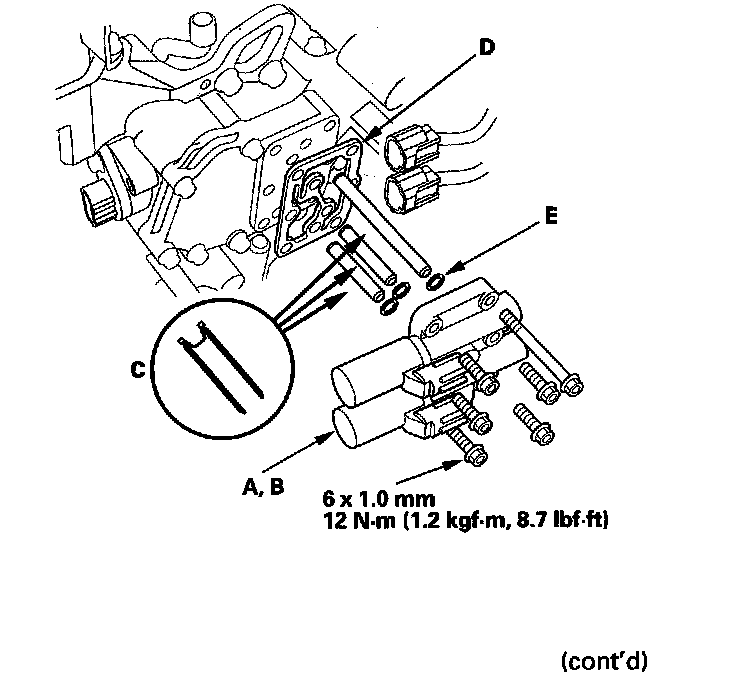 D

E

C

A, B

6 x 1.0 mm
12 N·m (1.2 kgf·m, 8.7 lbf·ft)

(cont'd)