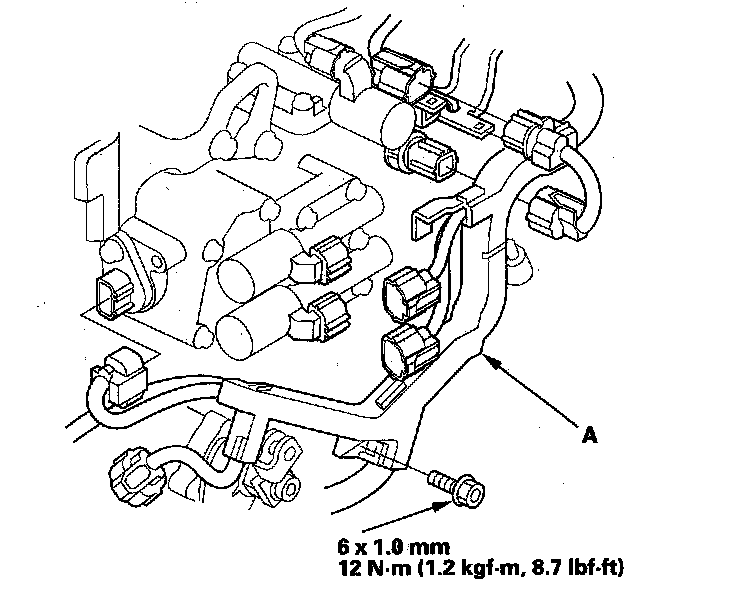 A

6 x 1.0 mm
12 N·m (1.2 kgf·m, 8.7 lbf·ft)