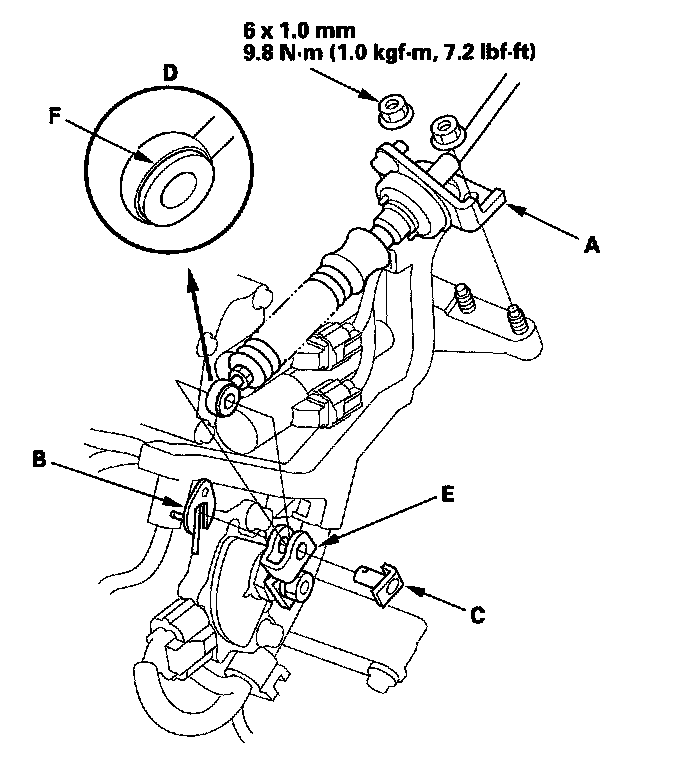 6 x 1.0 mm
9.8 N·m (1.0 kgf·m, 7.2 lbf·ft)

D

F

A

B

E

C