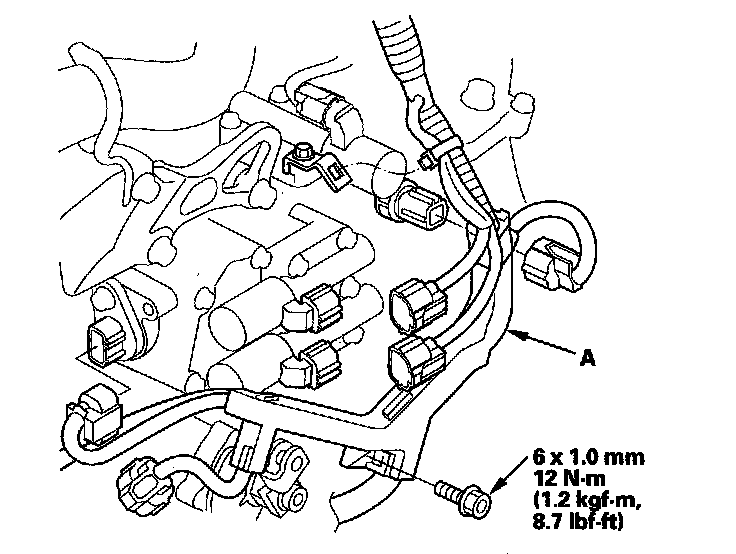 A

6 x 1.0 mm
12 N·m
(1.2 kgf·m,
8.7 lbf·ft)