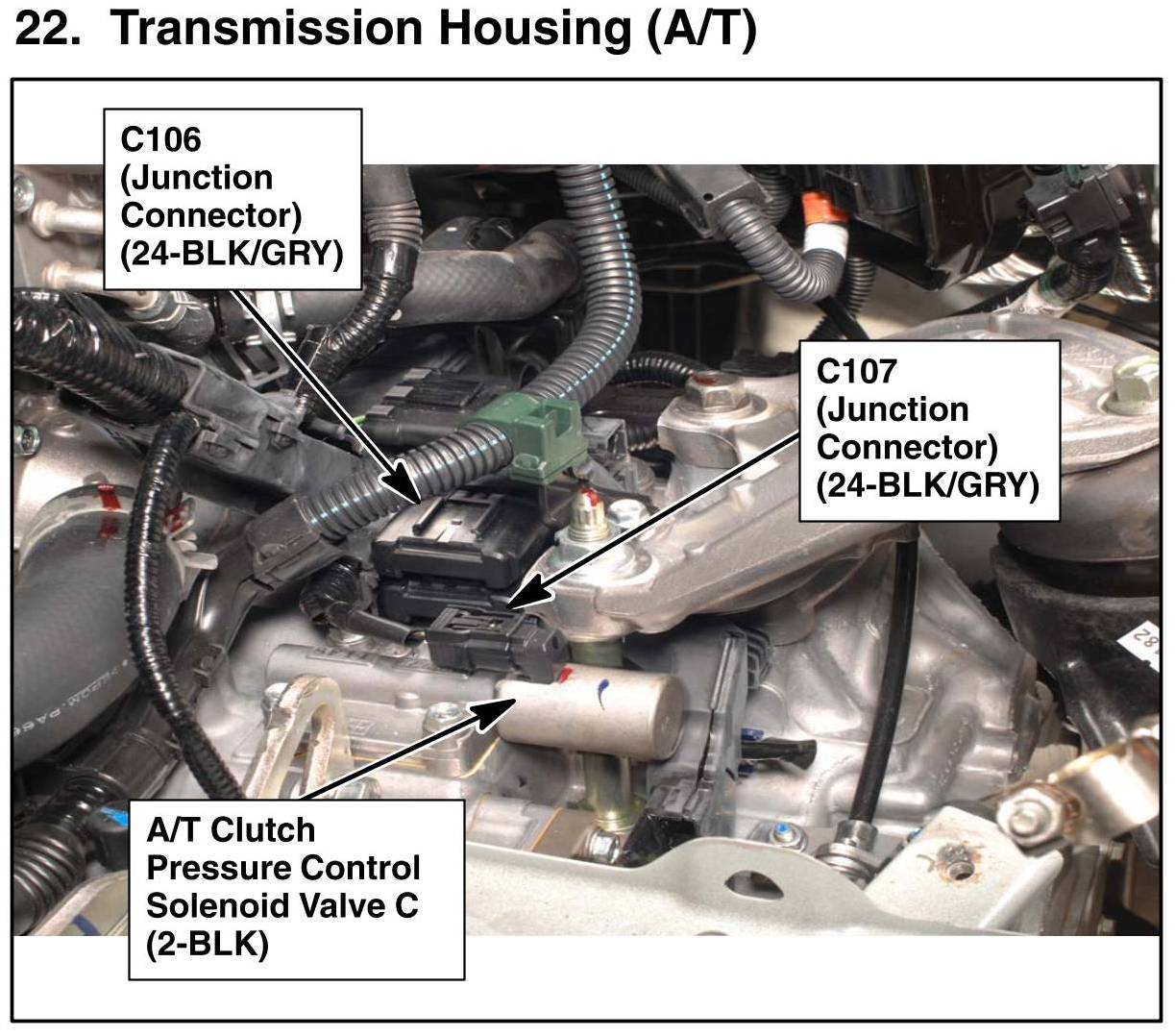 22. Transmission Housing (A/T)

C106
(Junction Connector)
(24-BLK/GRY)

C107
(Junction Connector)
(24-BLK/GRY)

A/T Clutch Pressure Control Solenoid Valve C
(2-BLK)