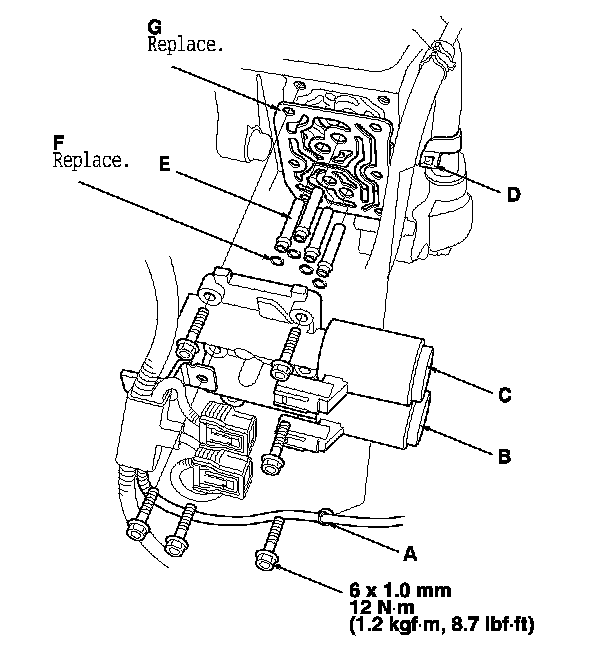 G
Replace.

F
Replace.

E

D

C

B

A

6 x 1.0 mm
12 N·m
(1.2 kgf·m, 8.7 lbf·ft)