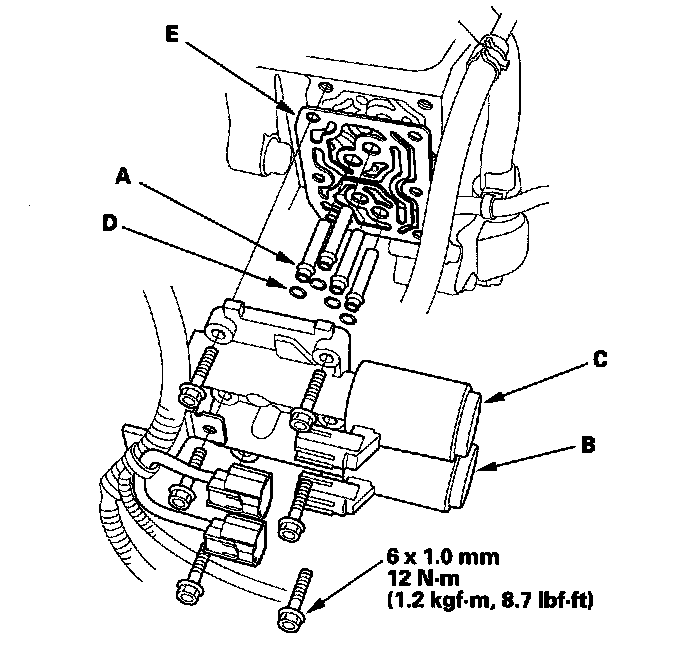 E

A

D

C

B

6 x 1.0 mm
12 N·m
(1.2 kgf·m, 8.7 lbf·ft)