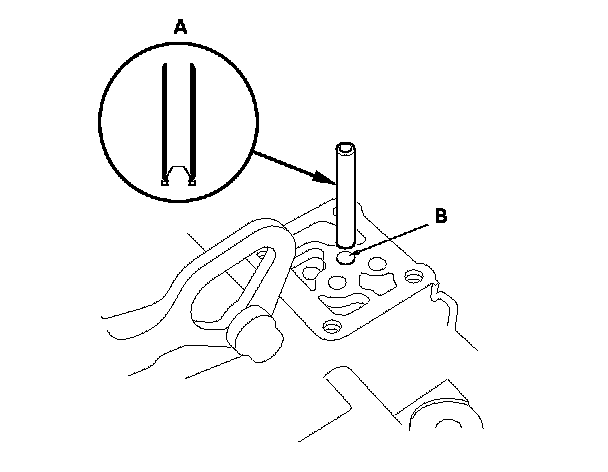 A
B