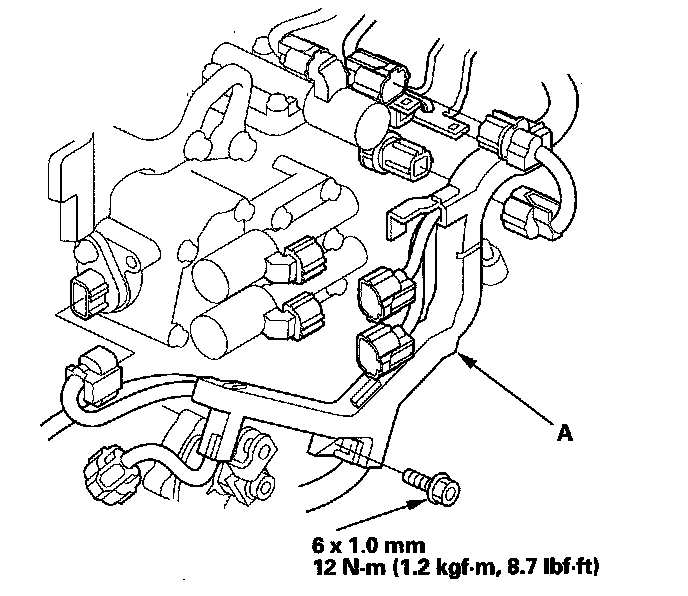 A

6 x 1.0 mm
12 N·m (1.2 kgf·m, 8.7 lbf·ft)