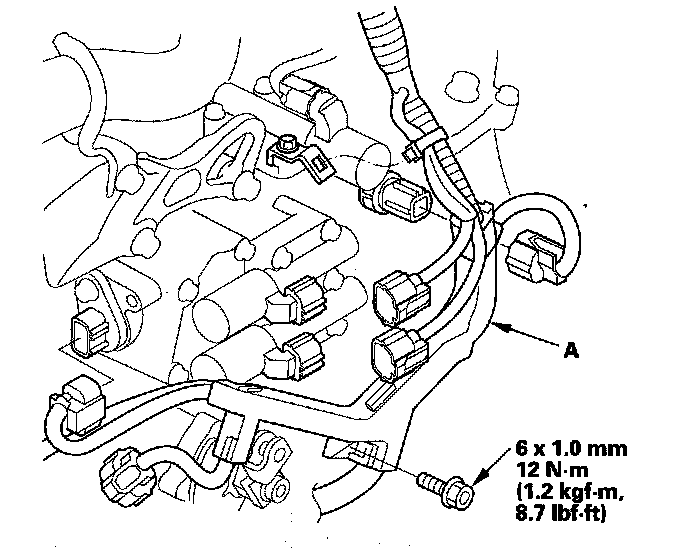 A

6 x 1.0 mm
12 N·m
(1.2 kgf·m,
8.7 lbf·ft)