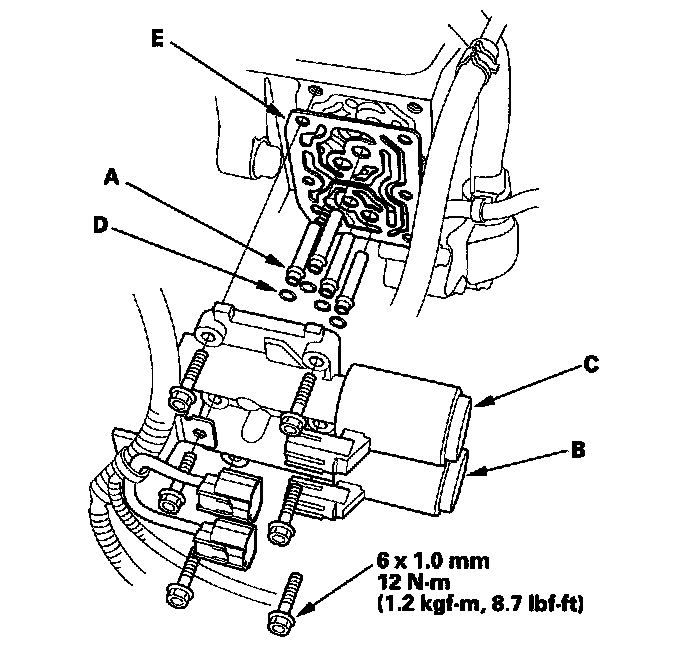 E

A

D

C

B

6 x 1.0 mm
12 N·m
(1.2 kgf·m, 8.7 lbf·ft)