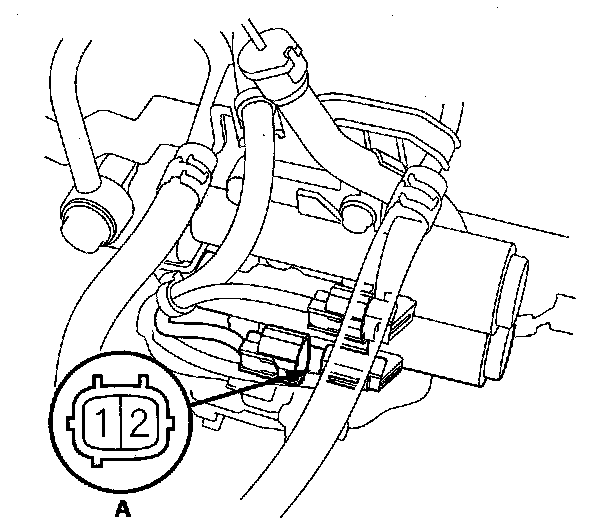 1 2

A