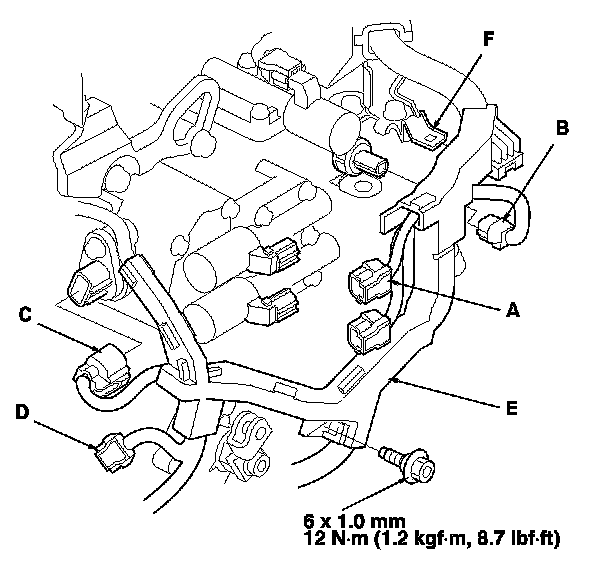 F

B

A

C

E

D

6 x 1.0 mm
12 N·m (1.2 kgf·m, 8.7 lbf·ft)