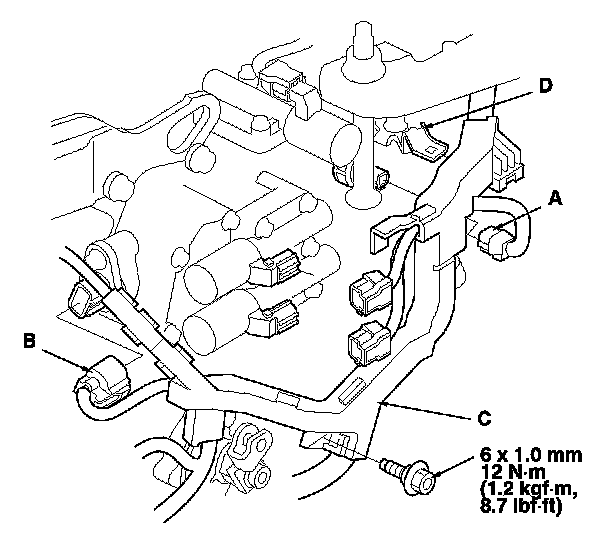 D

A

B

C

6 x 1.0 mm
12 N·m
(1.2 kgf·m,
8.7 lbf·ft)