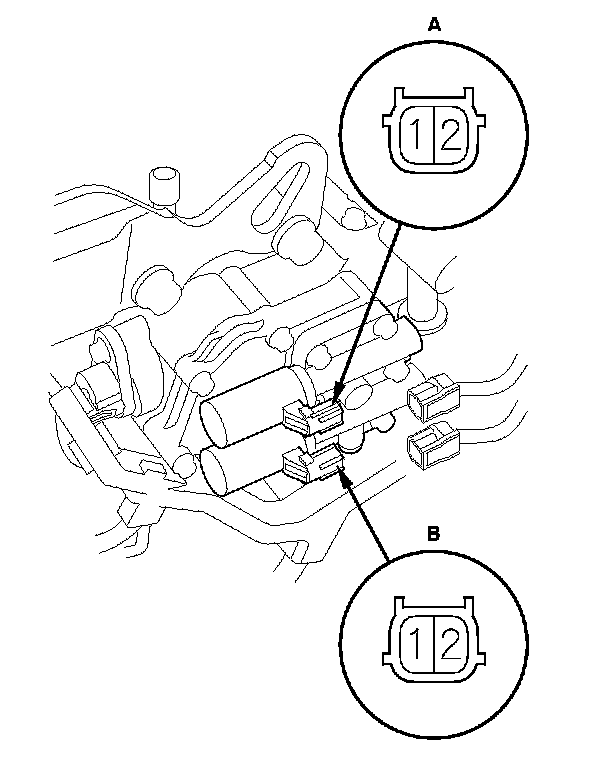 A

1 2

B

1 2