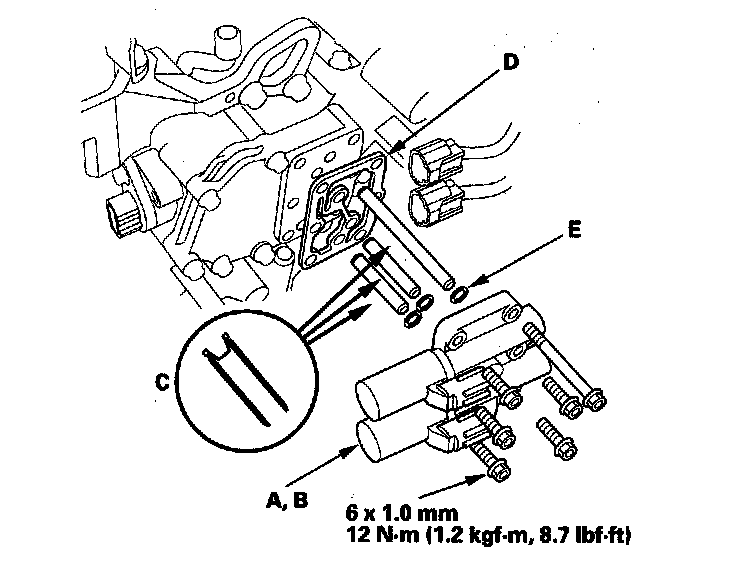 D

E

C

A, B

6 x 1.0 mm
12 N·m (1.2 kgf·m, 8.7 lbf·ft)