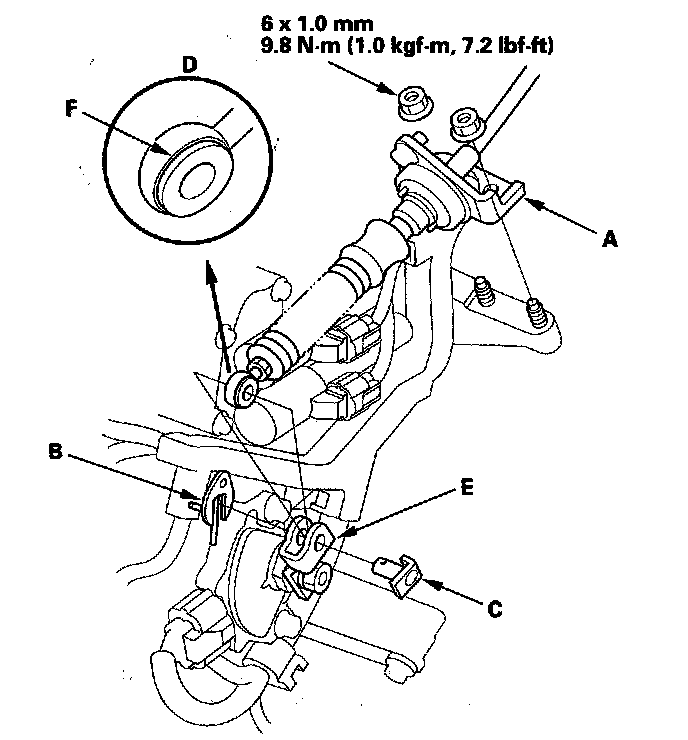 6 x 1.0 mm
9.8 N·m (1.0 kgf·m, 7.2 lbf·ft)

D

F

A

B

E

C