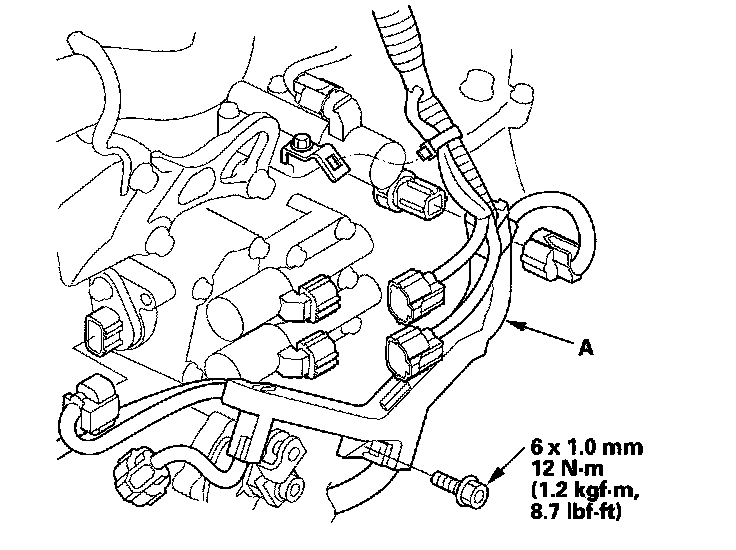 A

6 x 1.0 mm
12 N·m
(1.2 kgf·m,
8.7 lbf·ft)