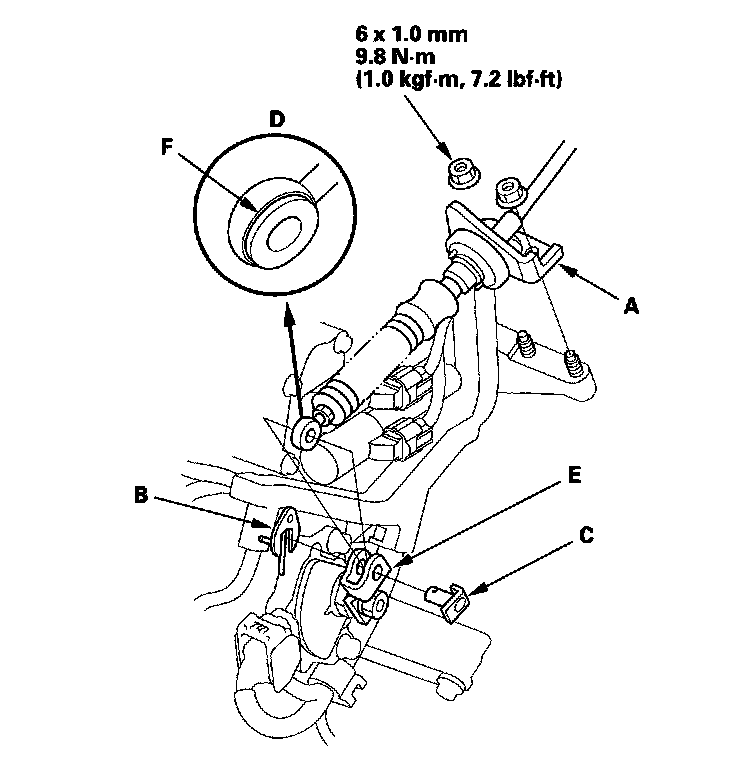 6 x 1.0 mm
9.8 N·m
(1.0 kgf·m, 7.2 lbf·ft)

D

F

A

B

E

C