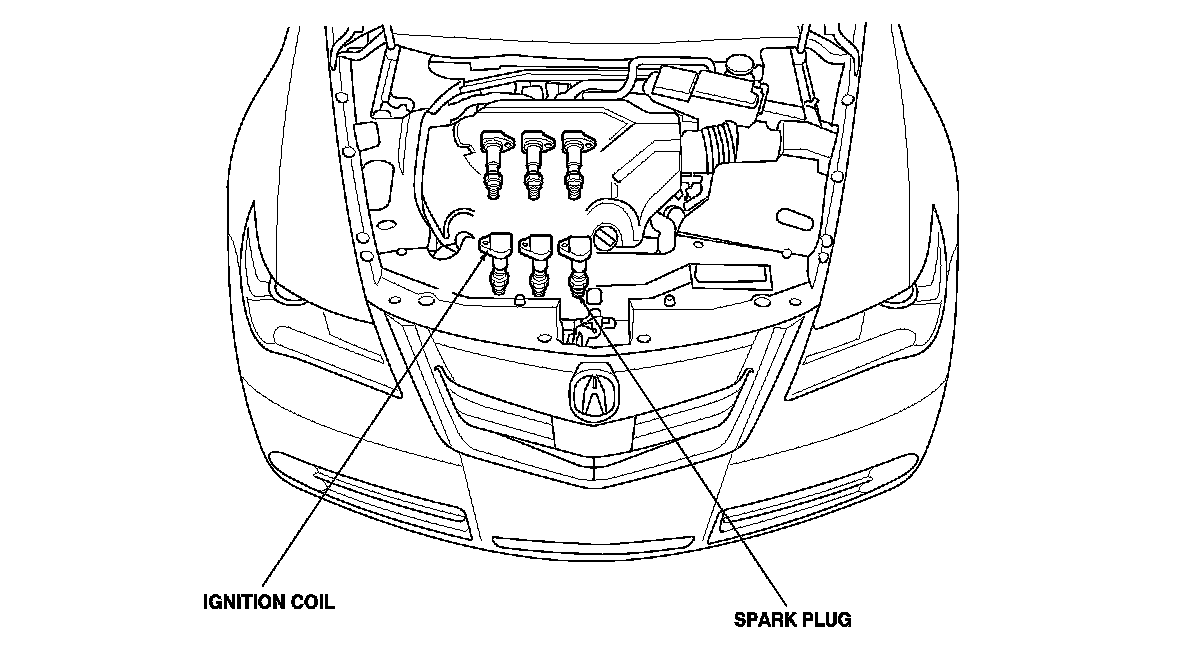 IGNITION COIL

SPARK PLUG