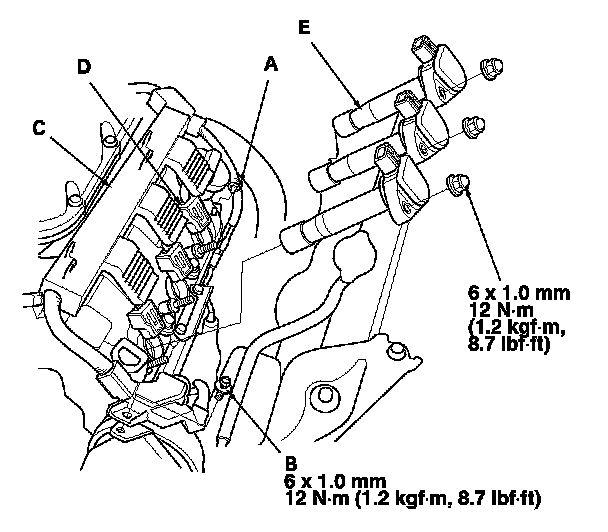 E

D

A

C

6 x 1.0 mm
12 N·m
(1.2 kgf·m,
8.7 lbf·ft)

B
6 x 1.0 mm
12 N·m (1.2 kgf·m, 8.7 lbf·ft)