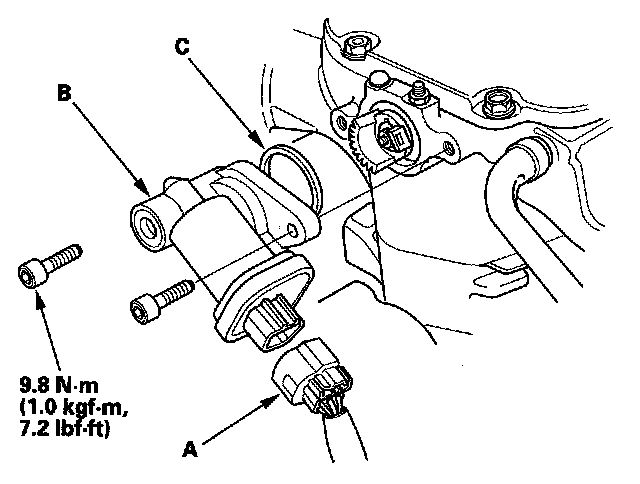 C

B

9.8 N·m
(1.0 kgf·m,
7.2 lbf·ft)

A