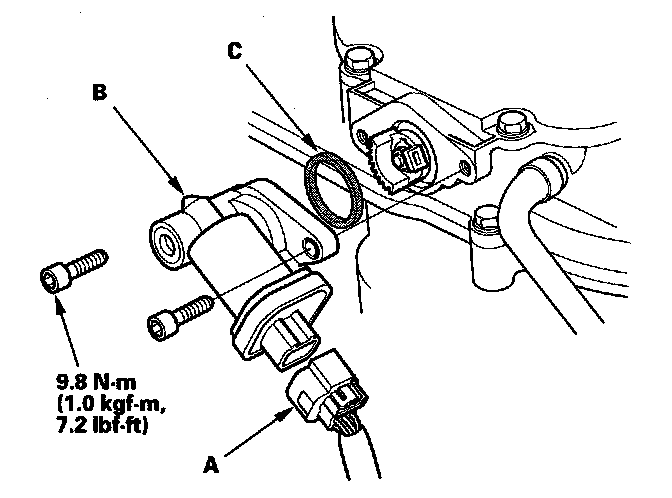 C

B

9.8 N·m
(1.0 kgf·m,
7.2 lbf·ft)

A