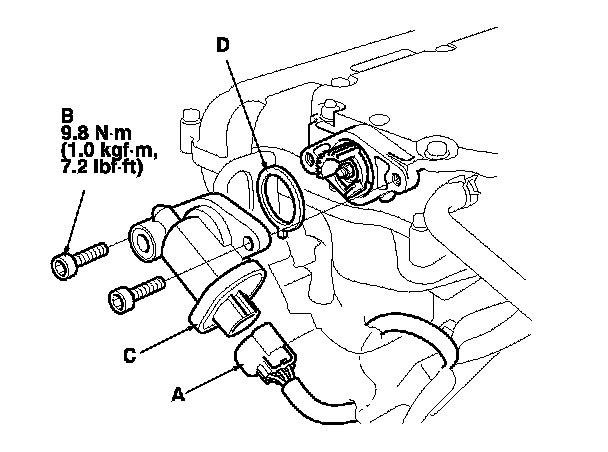 D

B
9.8 N·m
(1.0 kgf·m,
7.2 lbf·ft)

C

A