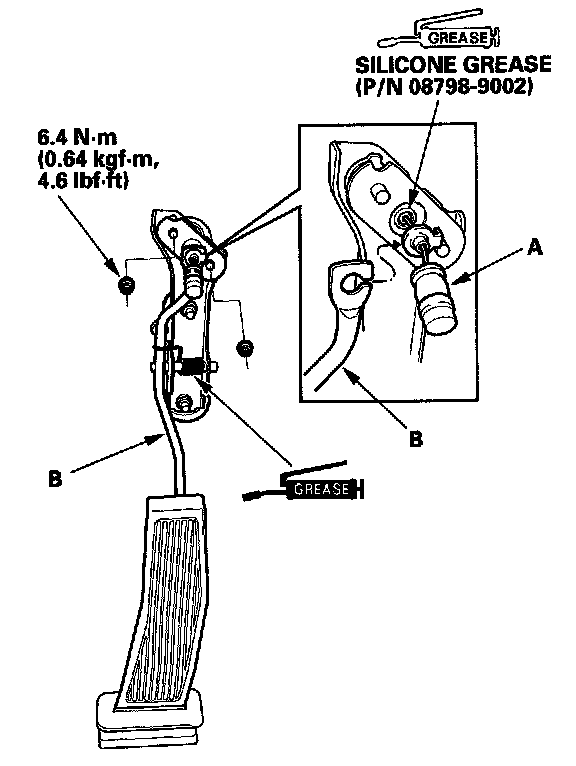 GREASE
SILICONE GREASE
(P/N 08798-9002)

6.4 N·m
(0.64 kgf·m,
4.6 lbf·ft)

A

B

B

GREASE